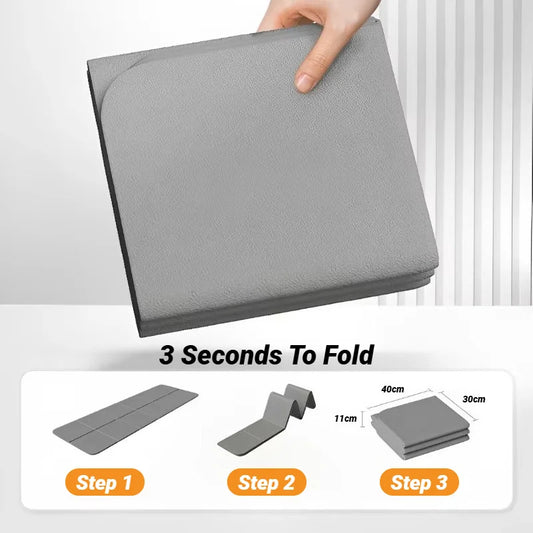 3 Seconds To Fold

40cm

30cm

11cm

Step 1

Step 2

Step 3